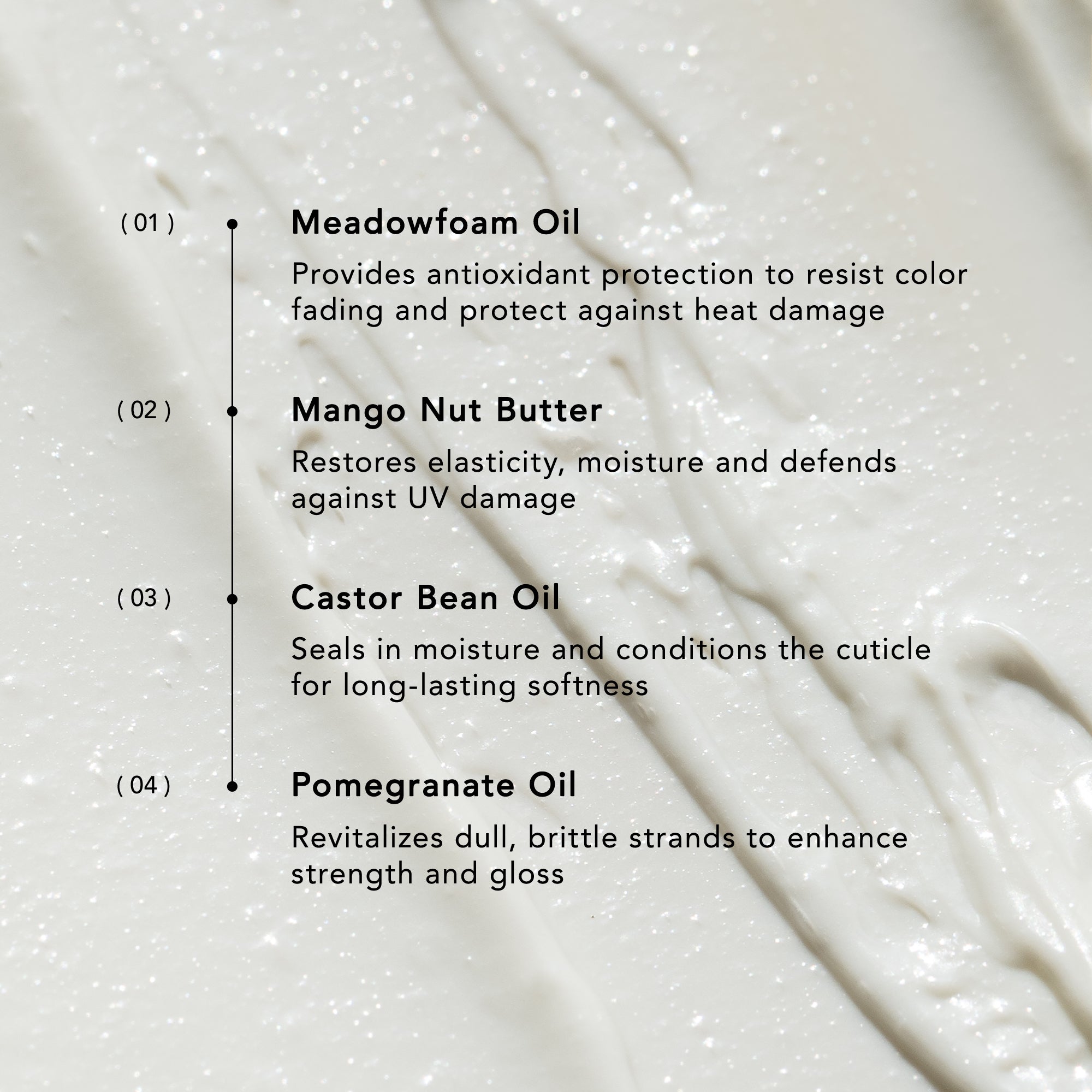 ( 01 )

Meadowfoam Oil

Provides antioxidant protection to resist color fading and protect against heat damage

( 02 )

Mango Nut Butter

Restores elasticity, moisture and defends against UV damage

( 03 )

Castor Bean Oil

Seals in moisture and conditions the cuticle for long-lasting softness

( 04 )

Pomegranate Oil

Revitalizes dull, brittle strands to enhance strength and gloss