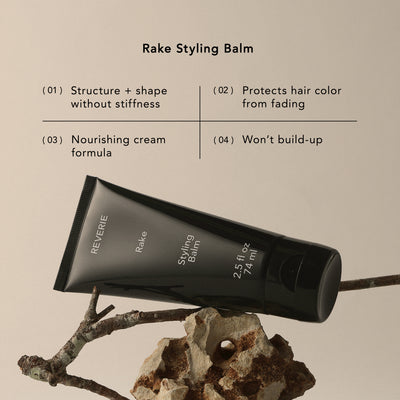 Rake Styling Balm

( 01 ) Structure + shape without stiffness

( 02 ) Protects hair color from fading

( 03 ) Nourishing cream formula

( 04 ) Won't build-up

REVERIE

Rake

Styling Balm

2.5 fl oz 74 ml