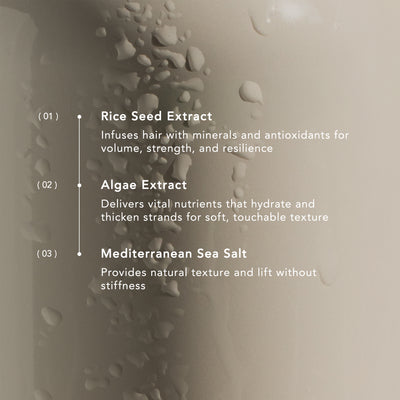 ( 01 )
Rice Seed Extract
Infuses hair with minerals and antioxidants for volume, strength, and resilience

( 02 )
Algae Extract
Delivers vital nutrients that hydrate and thicken strands for soft, touchable texture

( 03 )
Mediterranean Sea Salt
Provides natural texture and lift without stiffness