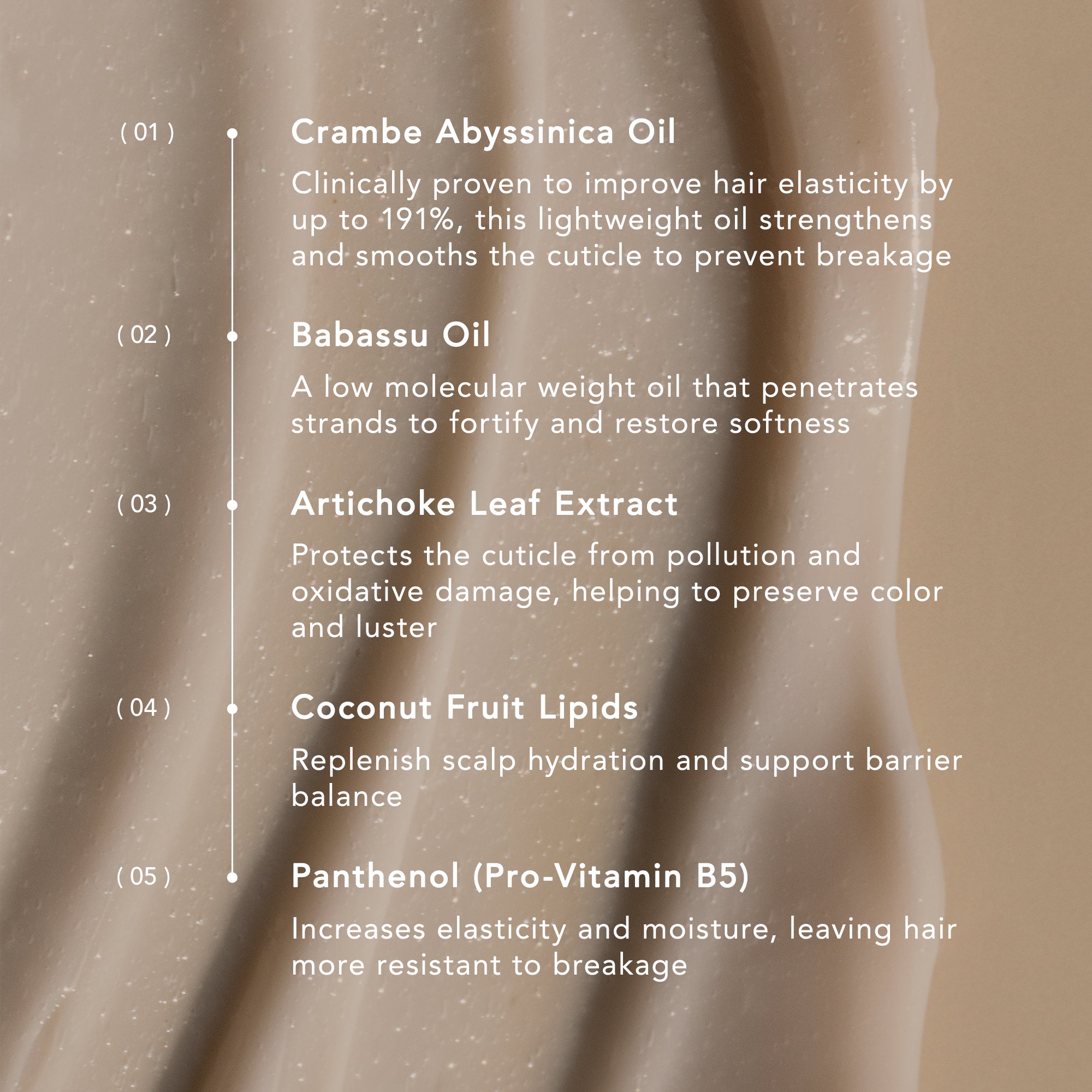 ( 01 )

Crambe Abyssinica Oil

Clinically proven to improve hair elasticity by up to 191%, this lightweight oil strengthens and smooths the cuticle to prevent breakage

( 02 )

Babassu Oil

A low molecular weight oil that penetrates strands to fortify and restore softness

( 03 )

Artichoke Leaf Extract

Protects the cuticle from pollution and oxidative damage, helping to preserve color and luster

( 04 )

Coconut Fruit Lipids

Replenish scalp hydration and support barrier balance

( 05 )

Panthenol (Pro-Vitamin B5)

Increases elasticity and moisture, leaving hair more resistant to breakage