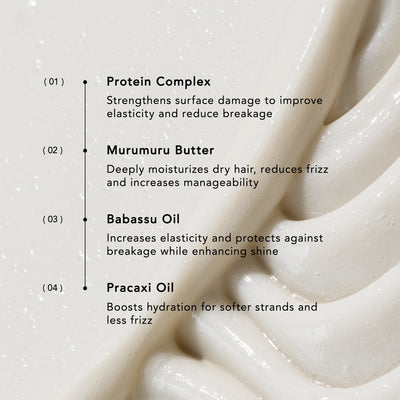 ( 01 ) Protein Complex

Strengthens surface damage to improve elasticity and reduce breakage

( 02 ) Murumuru Butter

Deeply moisturizes dry hair, reduces frizz and increases manageability

( 03 ) Babassu Oil

Increases elasticity and protects against breakage while enhancing shine

( 04 ) Pracaxi Oil

Boosts hydration for softer strands and less frizz