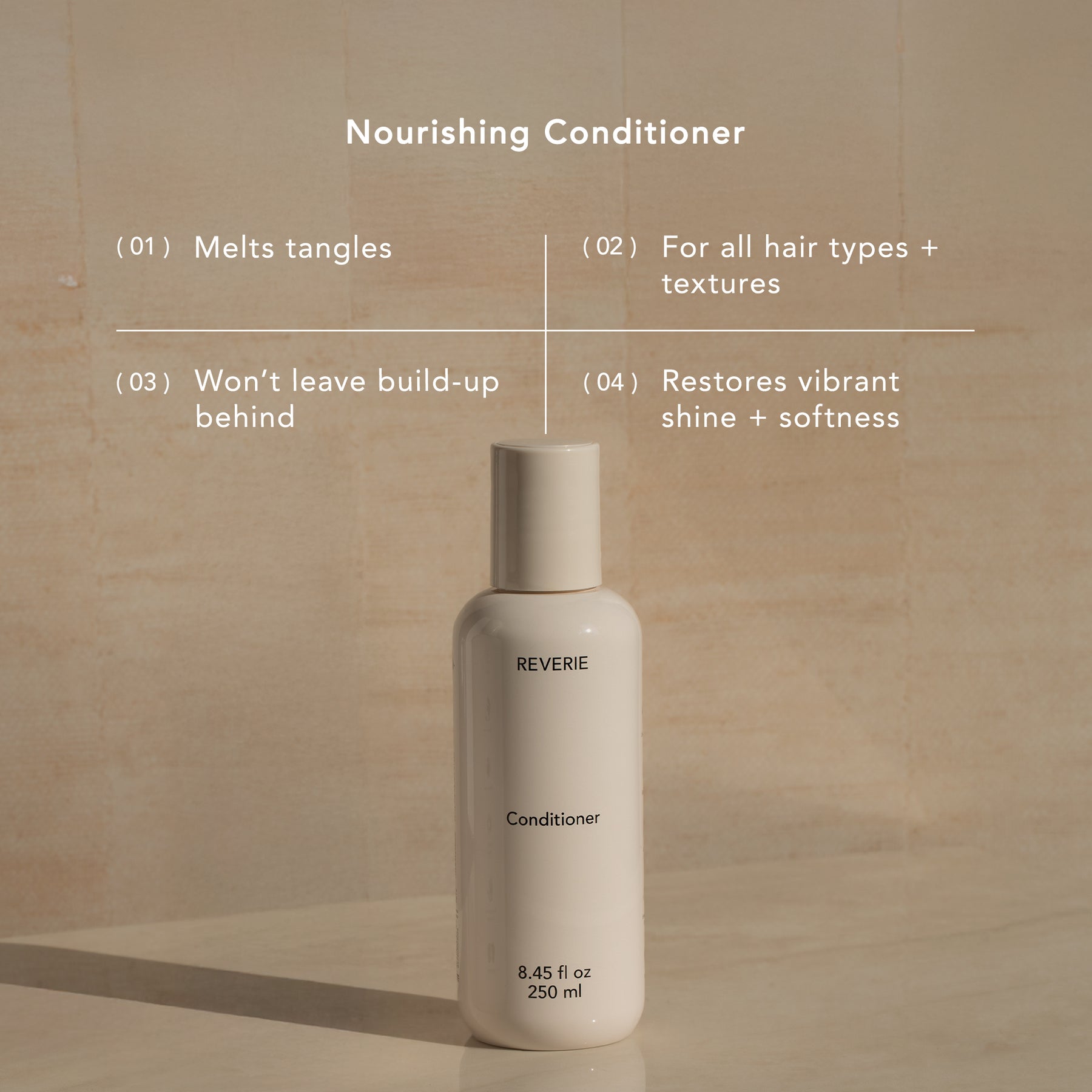 Nourishing Conditioner

( 01 ) Melts tangles

( 02 ) For all hair types + textures

( 03 ) Won't leave build-up behind

( 04 ) Restores vibrant shine + softness

REVERIE

Conditioner

8.45 fl oz
250 ml